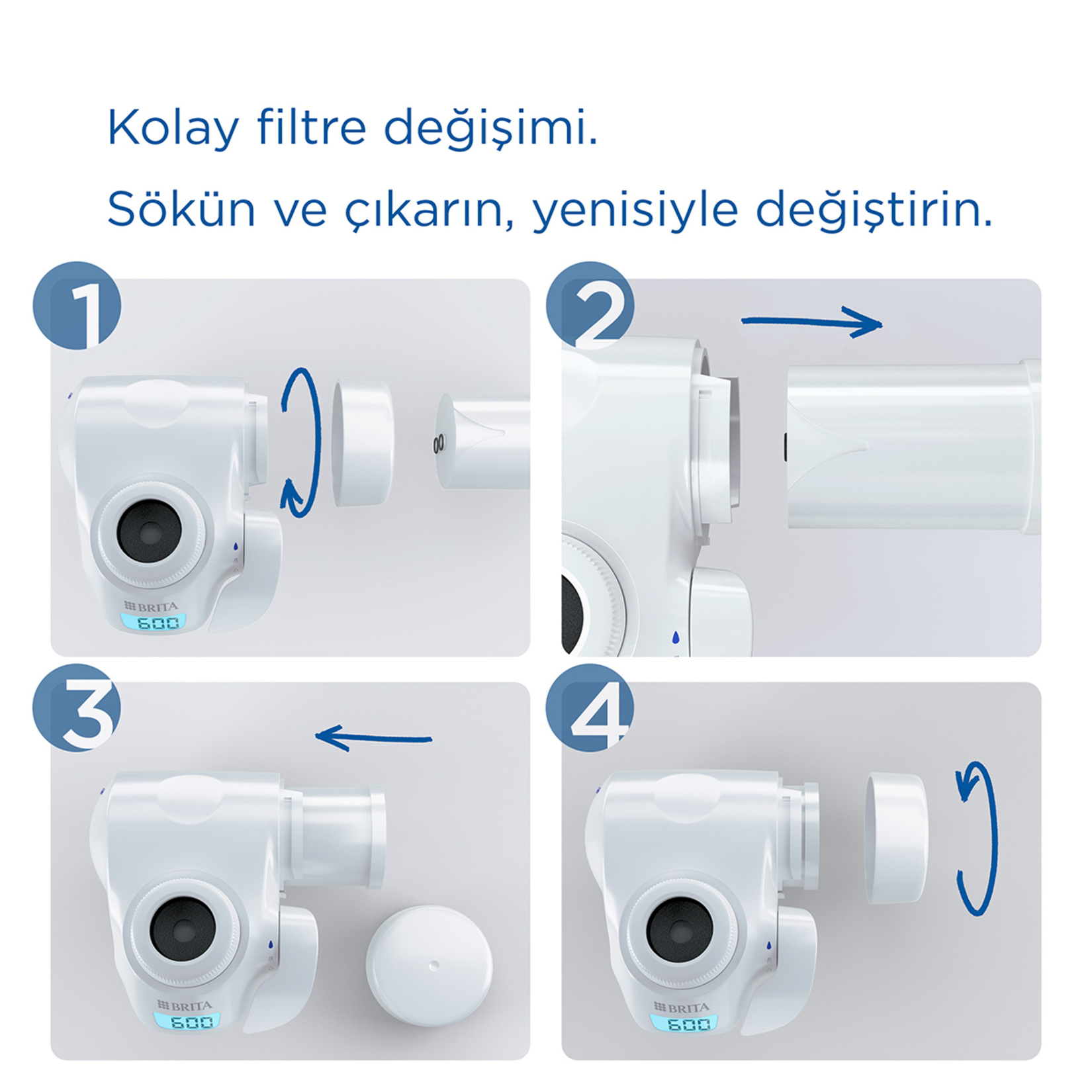 Kolay filtre değişimi.

Sökün ve çıkarın, yenisiyle değiştirin.

1

BRITA

600

2

3

BRITA

600

4

BRITA

600