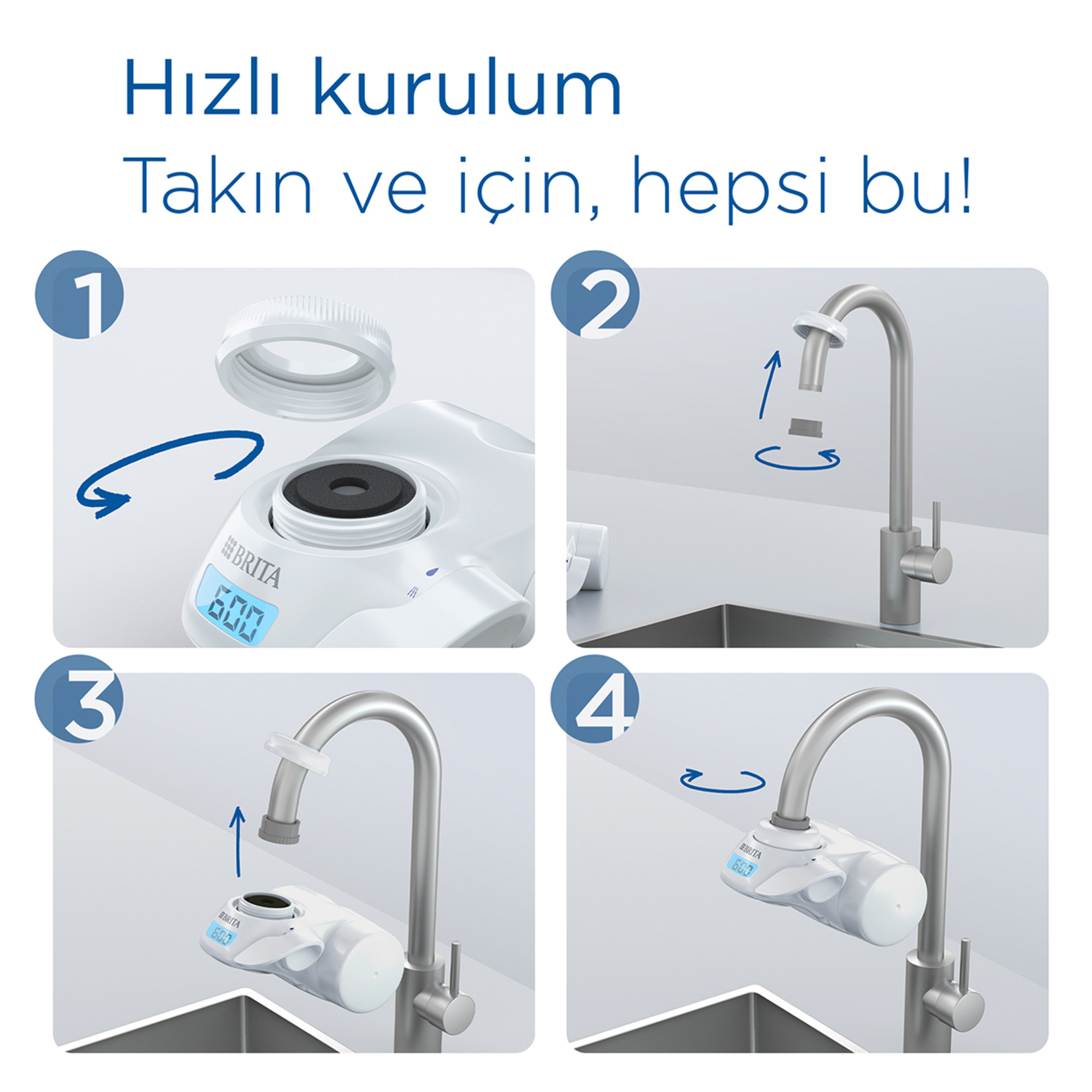 Hızlı kurulum
Takın ve için, hepsi bu!

1

BRITA
600

2

3

BRITA
600

4

BRITA
600