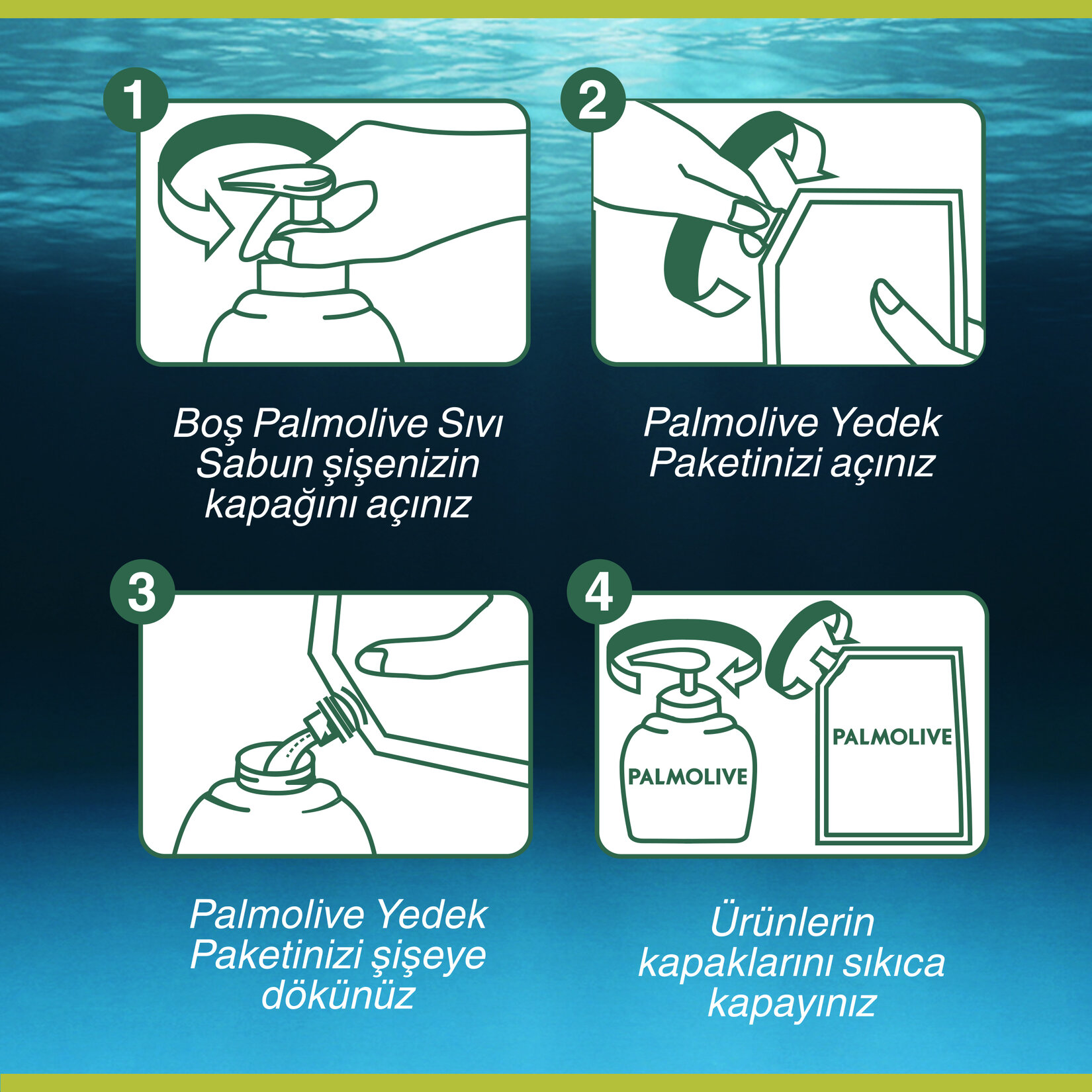 1

Boş Palmolive Sıvı Sabun şişenizin kapağını açınız

2

Palmolive Yedek Paketinizi açınız

3

Palmolive Yedek Paketinizi şişeye dökünüz

4

PALMOLIVE

PALMOLIVE

Ürünlerin kapaklarını sıkıca kapayınız