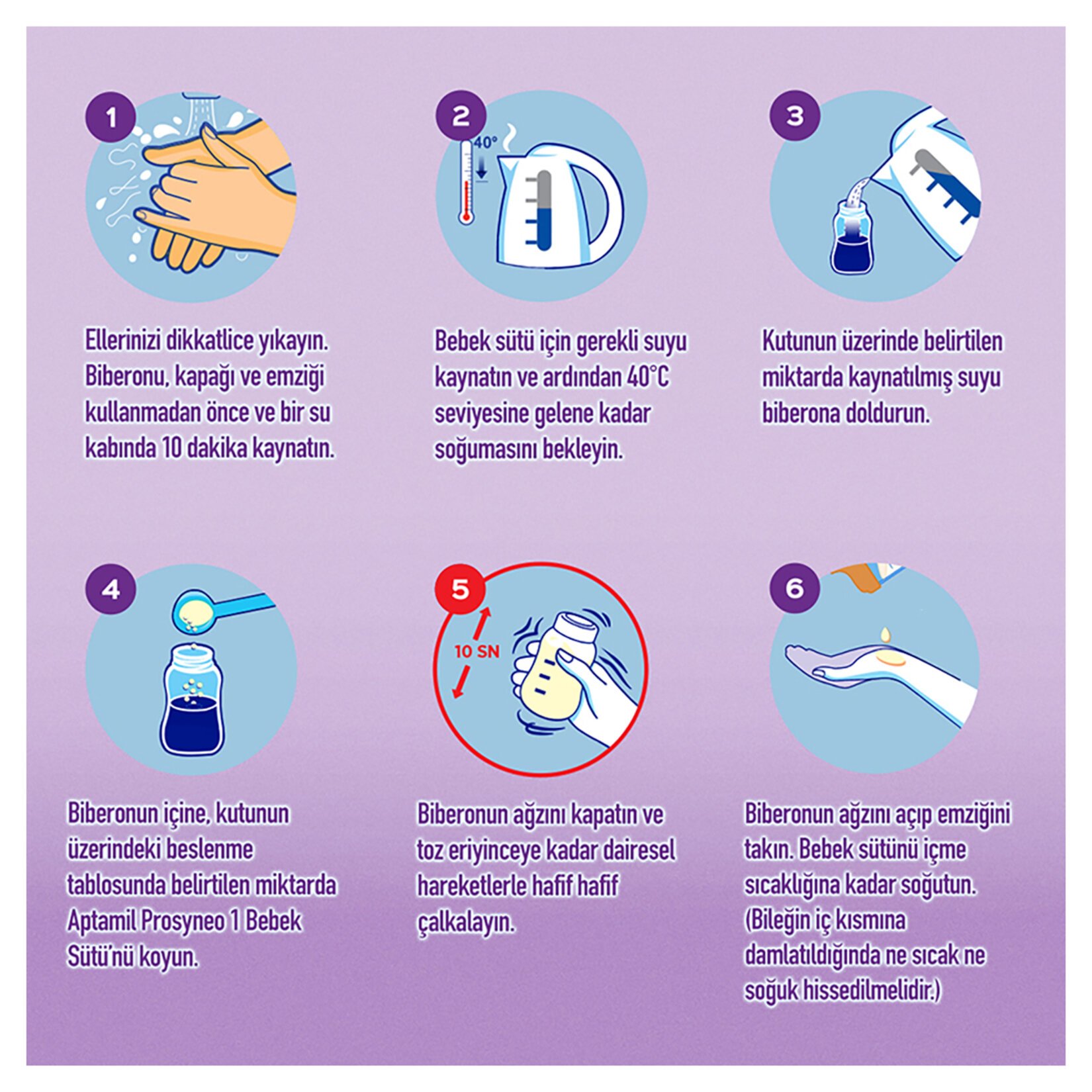 1

Ellerinizi dikkatlice yıkayın. Biberonu, kapağı ve emziği kullanmadan önce ve bir su kabında 10 dakika kaynatın.

2

40°

Bebek sütü için gerekli suyu kaynatın ve ardından 40°C seviyesine gelene kadar soğumasını bekleyin.

3

Kutunun üzerinde belirtilen miktarda kaynatılmış suyu biberona doldurun.

4

Biberonun içine, kutunun üzerindeki beslenme tablosunda belirtilen miktarda Aptamil Prosyneo 1 Bebek Sütü'nü koyun.

5

10 SN

Biberonun ağzını kapatın ve toz eriyinceye kadar dairesel hareketlerle hafif hafif çalkalayın.

6

Biberonun ağzını açıp emziğini takın. Bebek sütünü içme sıcaklığına kadar soğutun. (Bileğin iç kısmına damlatıldığında ne sıcak ne soğuk hissedilmelidir.)