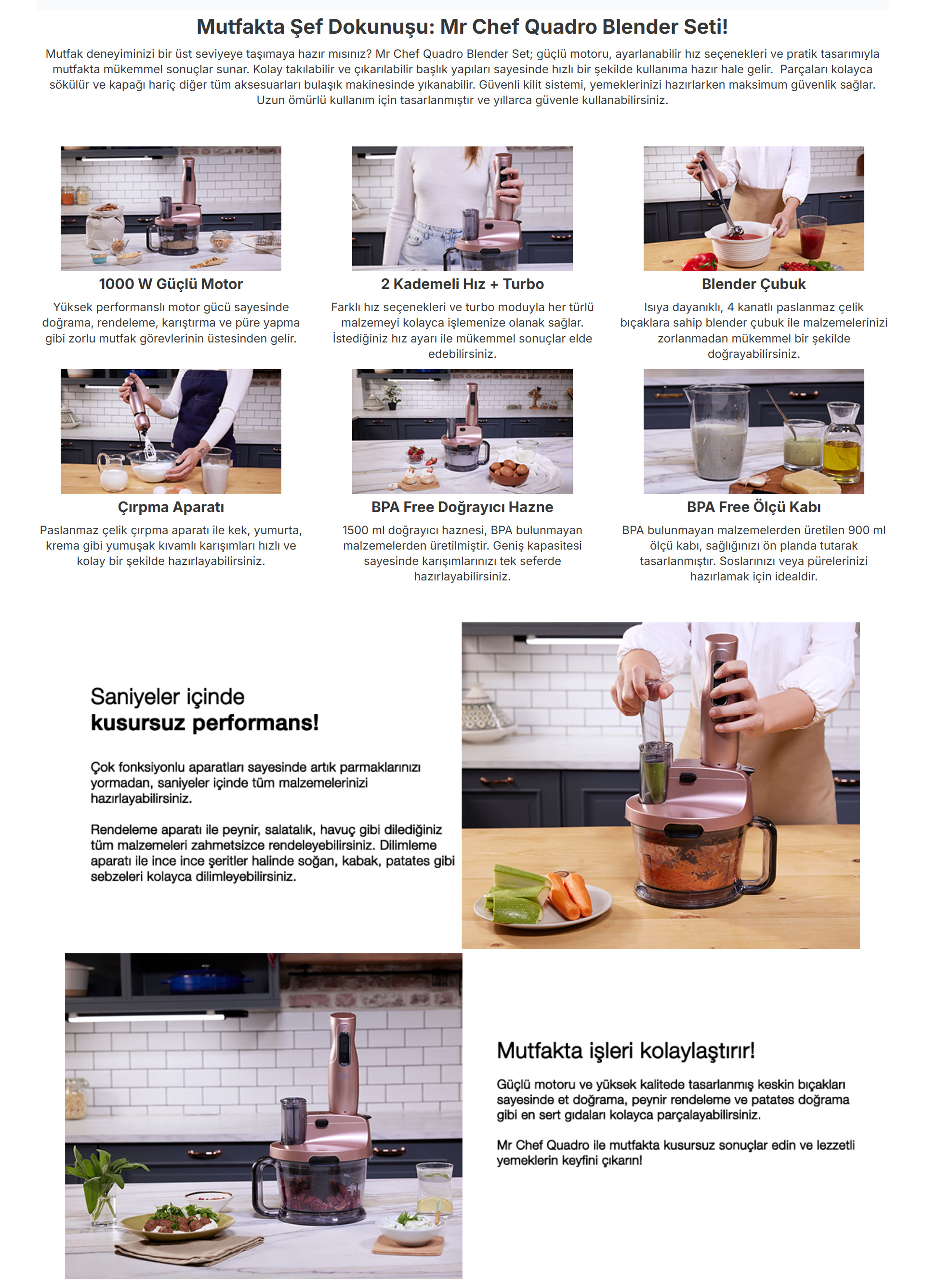 Mutfakta Şef Dokunuşu: Mr Chef Quadro Blender Seti!

Mutfak deneyiminizi bir üst seviyeye taşımaya hazır mısınız? Mr Chef Quadro Blender Set; güçlü motoru, ayarlanabilir hız seçenekleri ve pratik tasarımıyla mutfakta mükemmel sonuçlar sunar. Kolay takılabilir ve çıkarılabilir başlık yapıları sayesinde hızlı bir şekilde kullanıma hazır hale gelir. Parçaları kolayca sökülür ve kapağı hariç diğer tüm aksesuarları bulaşık makinesinde yıkanabilir. Güvenli kilit sistemi, yemeklerinizi hazırlarken maksimum güvenlik sağlar. Uzun ömürlü kullanım için tasarlanmıştır ve yıllarca güvenle kullanabilirsiniz.

1000 W Güçlü Motor

Yüksek performanslı motor gücü sayesinde doğrama, rendeleme, karıştırma ve püre yapma gibi zorlu mutfak görevlerinin üstesinden gelir.

2 Kademeli Hız + Turbo

Farklı hız seçenekleri ve turbo moduyla her türlü malzemeyi kolayca işlemenize olanak sağlar. İstediğiniz hız ayarı ile mükemmel sonuçlar elde edebilirsiniz.

Blender Çubuk

Isıya dayanıklı, 4 kanatlı paslanmaz çelik bıçaklara sahip blender çubuk ile malzemelerinizi zorlanmadan mükemmel bir şekilde doğrayabilirsiniz.

Çırpma Aparatı

Paslanmaz çelik çırpma aparatı ile kek, yumurta, krema gibi yumuşak kıvamlı karışımları hızlı ve kolay bir şekilde hazırlayabilirsiniz.

BPA Free Doğrayıcı Hazne

1500 ml doğrayıcı haznesi, BPA bulunmayan malzemelerden üretilmiştir. Geniş kapasitesi sayesinde karışımlarınızı tek seferde hazırlayabilirsiniz.

BPA Free Ölçü Kabı

BPA bulunmayan malzemelerden üretilen 900 ml ölçü kabı, sağlığınızı ön planda tutarak tasarlanmıştır. Soslarınızı veya pürelerinizi hazırlamak için idealdir.

Saniyeler içinde
kusursuz performans!

Çok fonksiyonlu aparatları sayesinde artık parmaklarınızı yormadan, saniyeler içinde tüm malzemelerinizi hazırlayabilirsiniz.

Rendeleme aparatı ile peynir, salatalık, havuç gibi dilediğiniz tüm malzemeleri zahmetsizce rendeleyebilirsiniz. Dilimleme aparatı ile ince ince şeritler halinde soğan, kabak, patates gibi sebzeleri kolayca dilimleyebilirsiniz.

Mutfakta işleri kolaylaştırır!

Güçlü motoru ve yüksek kalitede tasarlanmış keskin bıçakları sayesinde et doğrama, peynir rendeleme ve patates doğrama gibi en sert gıdaları kolayca parçalayabilirsiniz.

Mr Chef Quadro ile mutfakta kusursuz sonuçlar edin ve lezzetli yemeklerin keyfini çıkarın!