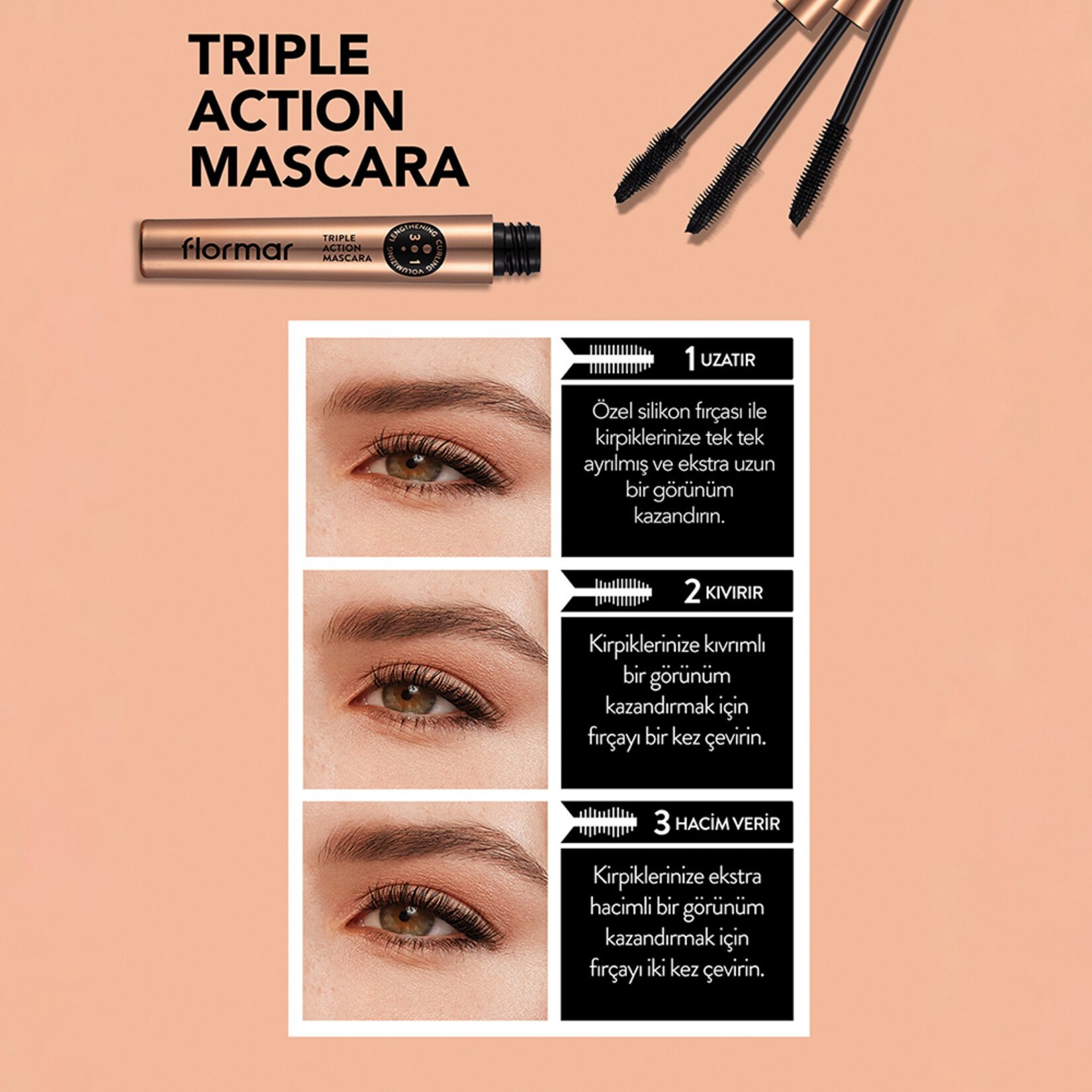 TRIPLE ACTION MASCARA

flormar TRIPLE ACTION MASCARA LENGTHENING CURLING VOLUMIZING 3 1

1 UZATIR

Özel silikon fırçası ile kirpiklerinize tek tek ayrılmış ve ekstra uzun bir görünüm kazandırın.

2 KIVIRIR

Kirpiklerinize kıvrımlı bir görünüm kazandırmak için fırçayı bir kez çevirin.

3 HACİM VERİR

Kirpiklerinize ekstra hacimli bir görünüm kazandırmak için fırçayı iki kez çevirin.