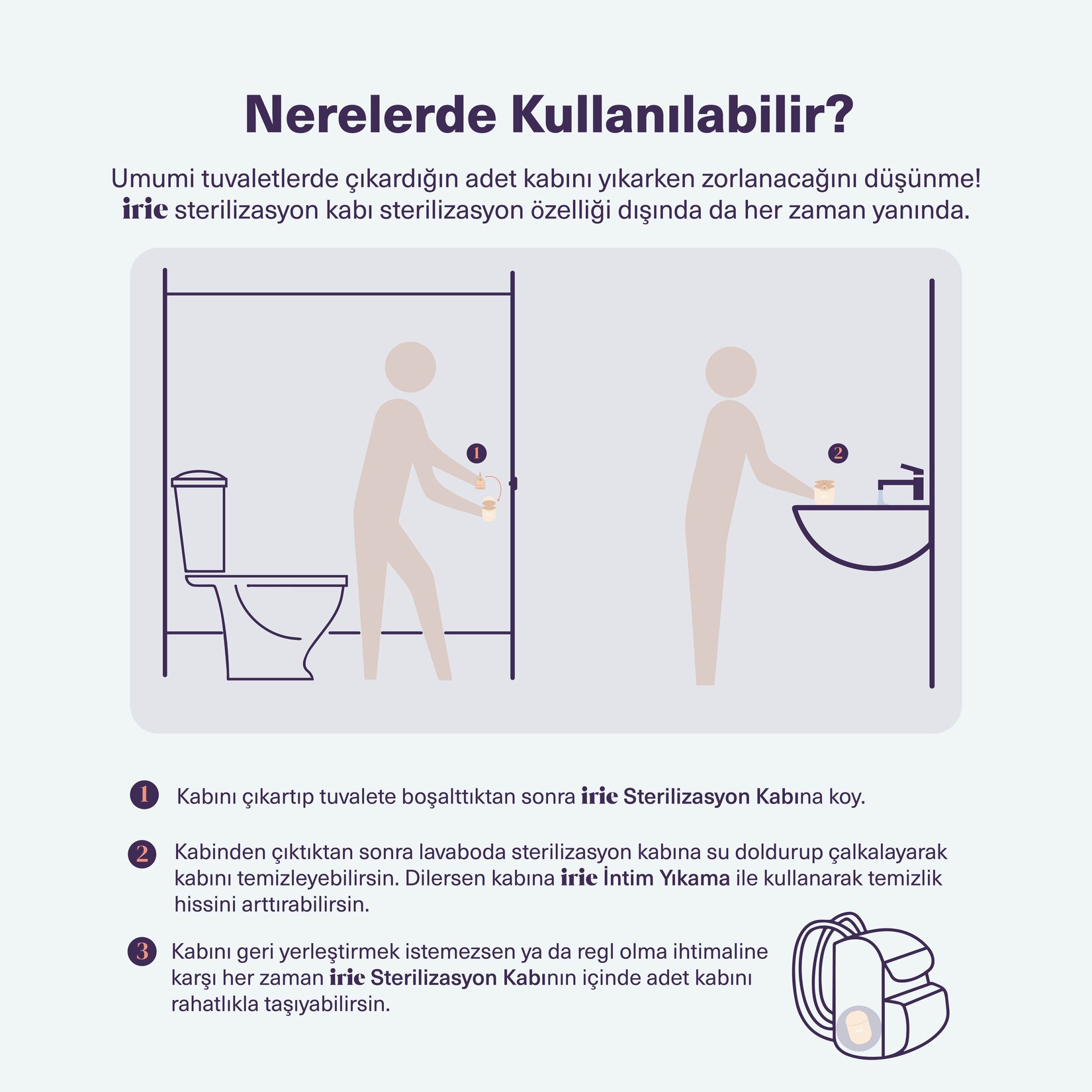 Nerelerde Kullanılabilir?

Umumi tuvaletlerde çıkardığın adet kabını yıkarken zorlanacağını düşünme! irie sterilizasyon kabı sterilizasyon özelliği dışında da her zaman yanında.

1

2

1 Kabını çıkartıp tuvalete boşalttıktan sonra irie Sterilizasyon Kabına koy.

2 Kabinden çıktıktan sonra lavaboda sterilizasyon kabına su doldurup çalkalayarak kabını temizleyebilirsin. Dilersen kabına irie İntim Yıkama ile kullanarak temizlik hissini arttırabilirsin.

3 Kabını geri yerleştirmek istemezsen ya da regl olma ihtimaline karşı her zaman irie Sterilizasyon Kabının içinde adet kabını rahatlıkla taşıyabilirsin.