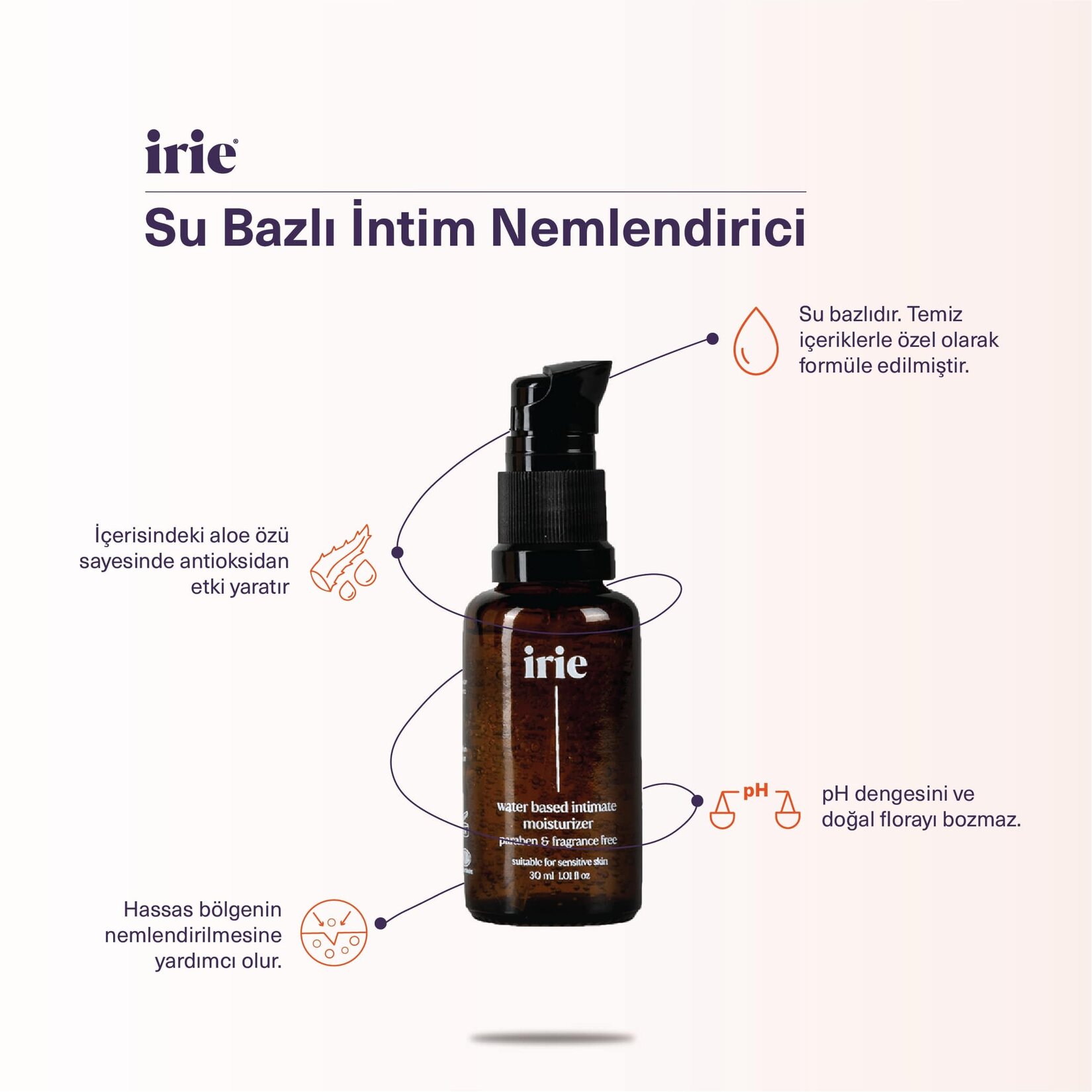 irie®

Su Bazlı İntim Nemlendirici

Su bazlıdır. Temiz içeriklerle özel olarak formüle edilmiştir.

İçerisindeki aloe özü sayesinde antioksidan etki yaratır

irie

water based intimate moisturizer
paraben & fragrance free
suitable for sensitive skin
30 ml 1.01 fl oz

pH

pH dengesini ve doğal florayı bozmaz.

Hassas bölgenin nemlendirilmesine yardımcı olur.