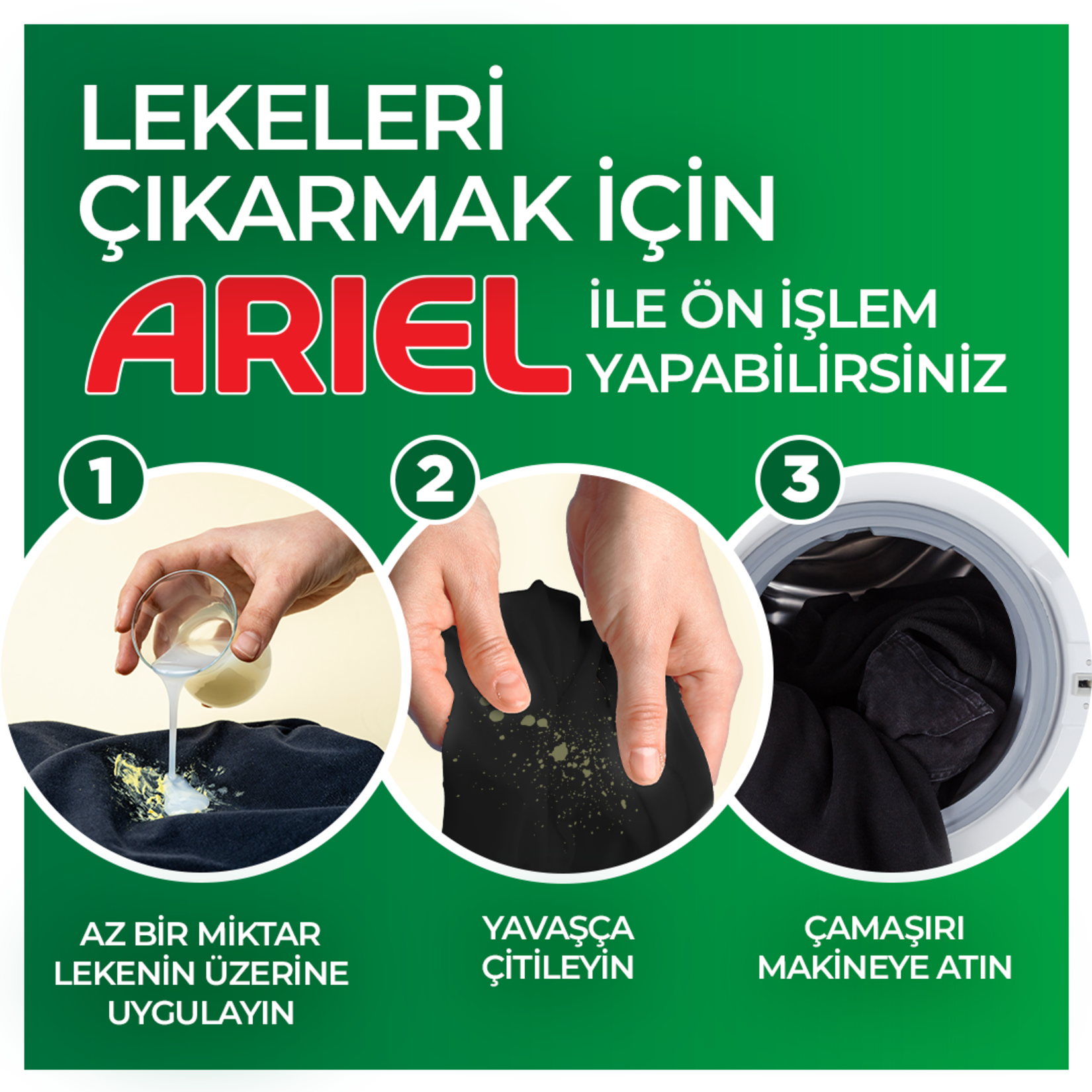 LEKELERİ ÇIKARMAK İÇİN

ARIEL İLE ÖN İŞLEM YAPABİLİRSİNİZ

1

2

3

AZ BİR MİKTAR LEKENİN ÜZERİNE UYGULAYIN

YAVAŞÇA ÇİTİLEYİN

ÇAMAŞIRI MAKİNEYE ATIN