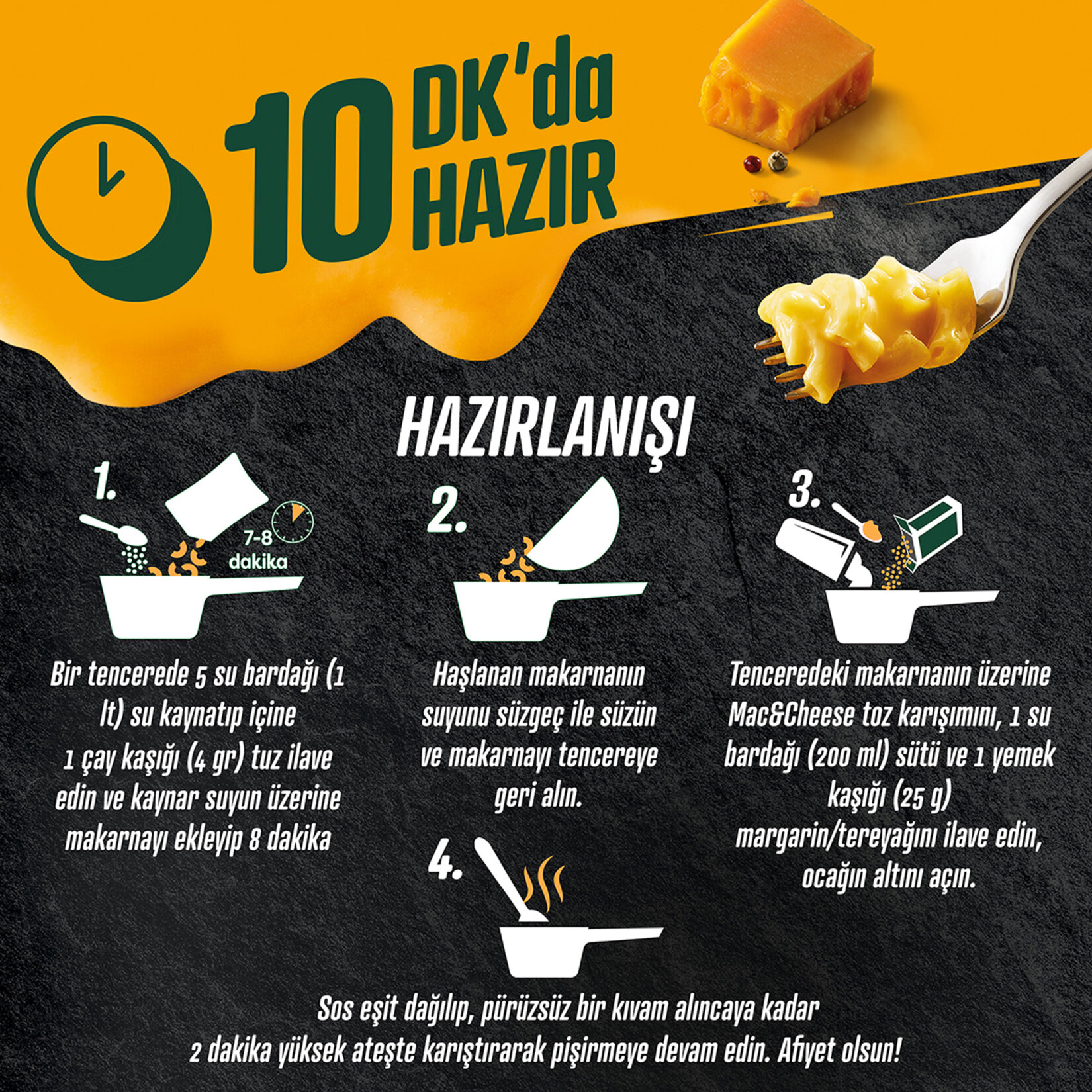 10 DK'da HAZIR

HAZIRLANIŞI

1.

7-8 dakika

Bir tencerede 5 su bardağı (1 lt) su kaynatıp içine 1 çay kaşığı (4 gr) tuz ilave edin ve kaynar suyun üzerine makarnayı ekleyip 8 dakika

2.

Haşlanan makarnanın suyunu süzgeç ile süzün ve makarnayı tencereye geri alın.

3.

Tenceredeki makarnanın üzerine Mac&Cheese toz karışımını, 1 su bardağı (200 ml) sütü ve 1 yemek kaşığı (25 g) margarin/tereyağını ilave edin, ocağın altını açın.

4.

Sos eşit dağılıp, pürüzsüz bir kıvam alıncaya kadar 2 dakika yüksek ateşte karıştırarak pişirmeye devam edin. Afiyet olsun!