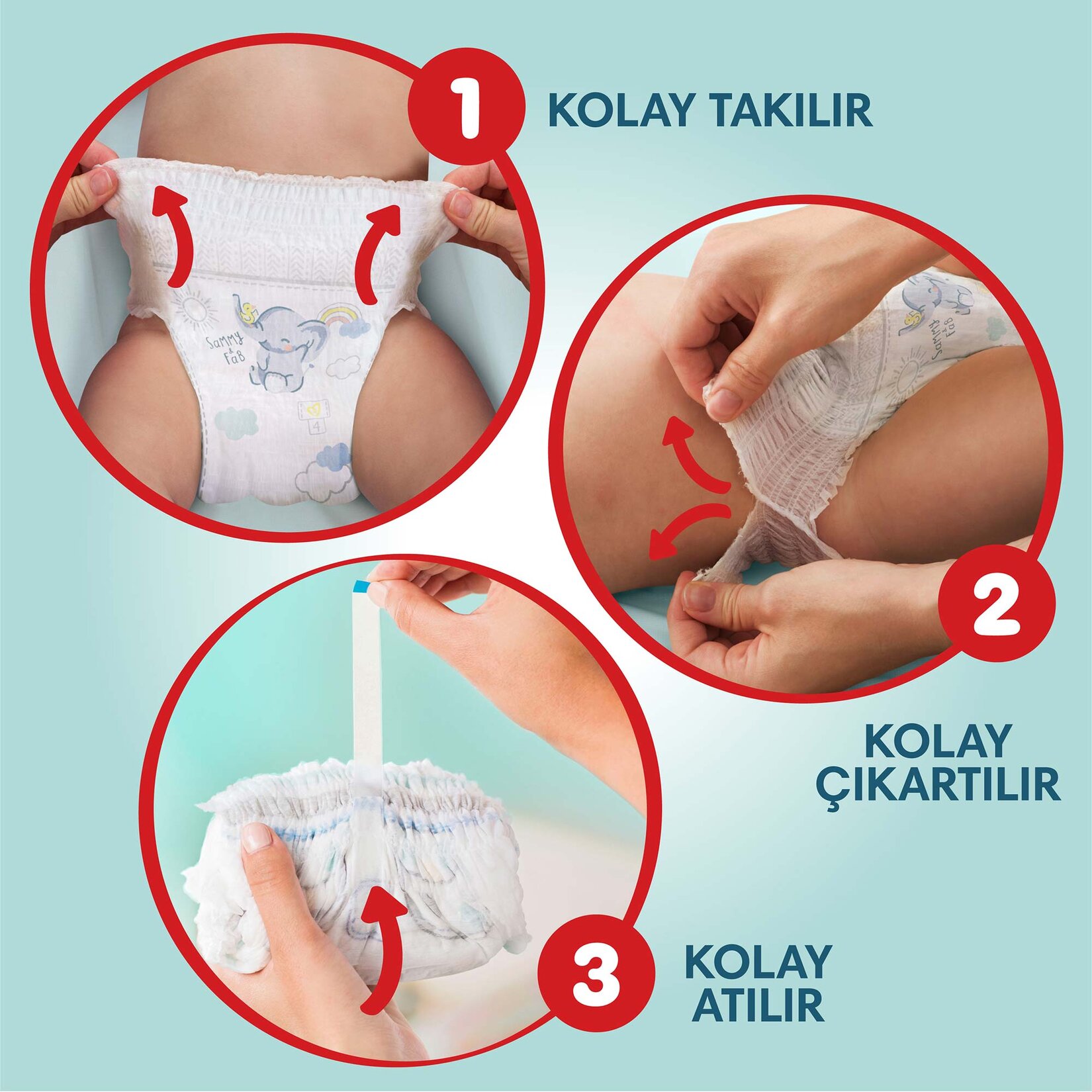 1 KOLAY TAKILIR

Sammy & Fab

4

Sammy & Fab

2

KOLAY ÇIKARTILIR

3

KOLAY ATILIR